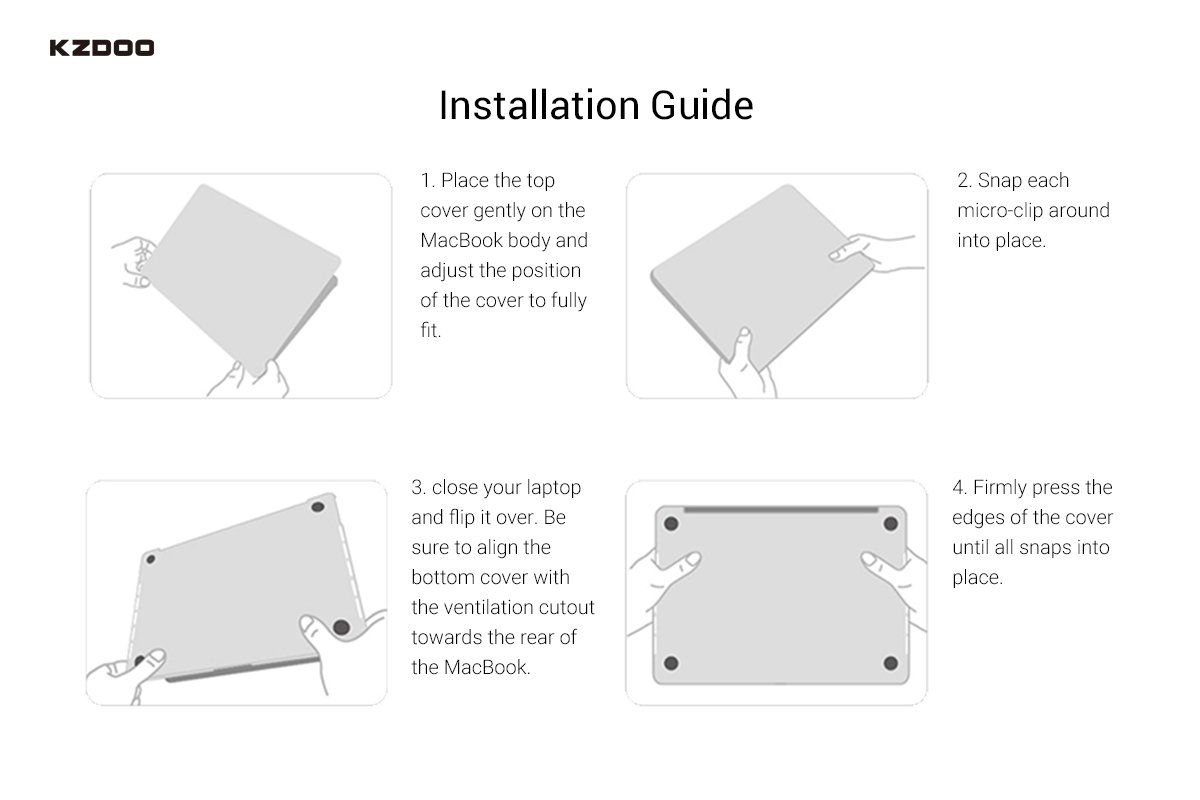 KZDOO

Installation Guide

1. Place the top cover gently on the MacBook body and adjust the position of the cover to fully fit.

2. Snap each micro-clip around into place.

3. close your laptop and flip it over. Be sure to align the bottom cover with the ventilation cutout towards the rear of the MacBook.

4. Firmly press the edges of the cover until all snaps into place.