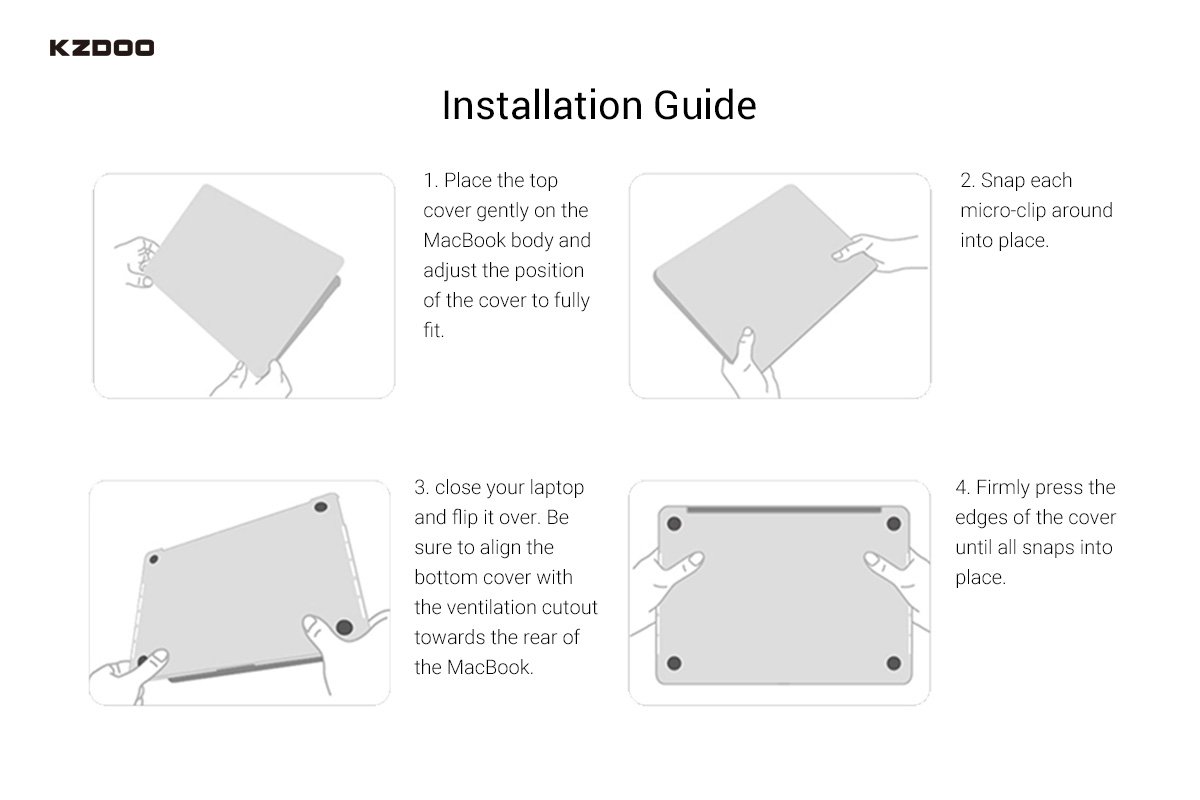 KZDOO

Installation Guide

1. Place the top cover gently on the MacBook body and adjust the position of the cover to fully fit.

2. Snap each micro-clip around into place.

3. close your laptop and flip it over. Be sure to align the bottom cover with the ventilation cutout towards the rear of the MacBook.

4. Firmly press the edges of the cover until all snaps into place.