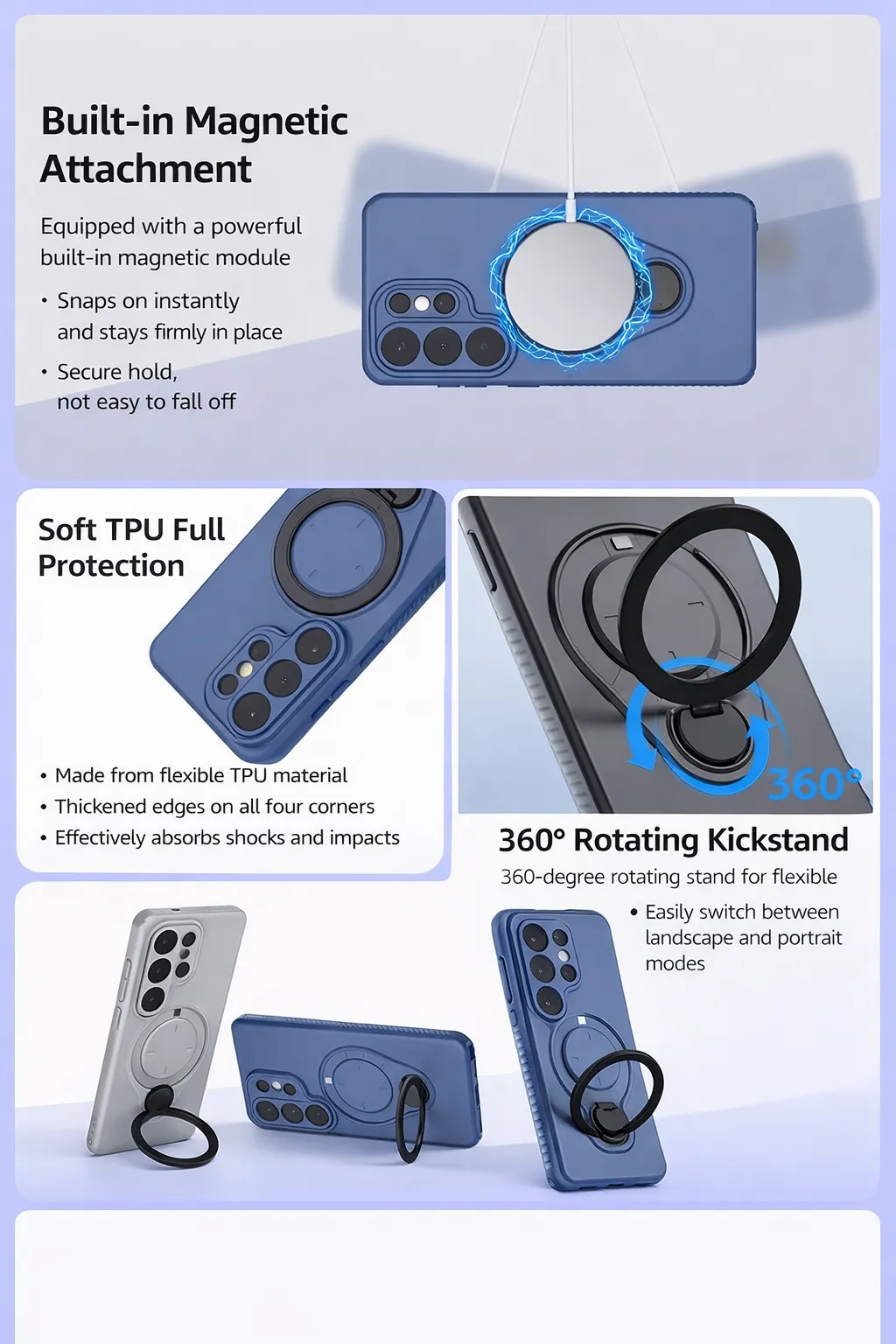 Built-in Magnetic Attachment

Equipped with a powerful built-in magnetic module

• Snaps on instantly and stays firmly in place

• Secure hold, not easy to fall off

Soft TPU Full Protection

• Made from flexible TPU material
• Thickened edges on all four corners
• Effectively absorbs shocks and impacts

360°

360° Rotating Kickstand

360-degree rotating stand for flexible

• Easily switch between landscape and portrait modes